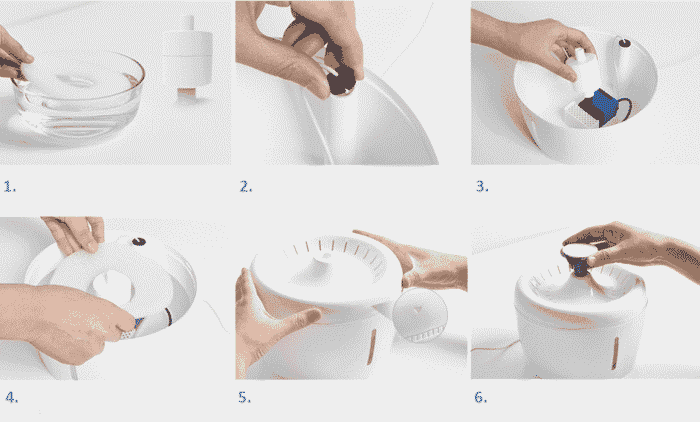 1.

2.

3.

4.

5.

6.